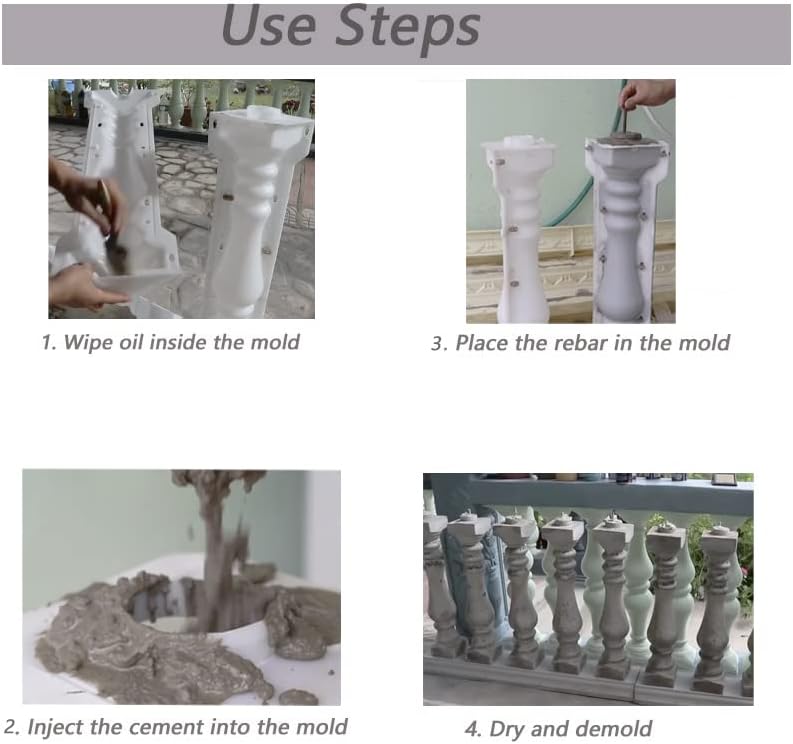 Use Steps

1. Wipe oil inside the mold

3. Place the rebar in the mold

2. Inject the cement into the mold

4. Dry and demold